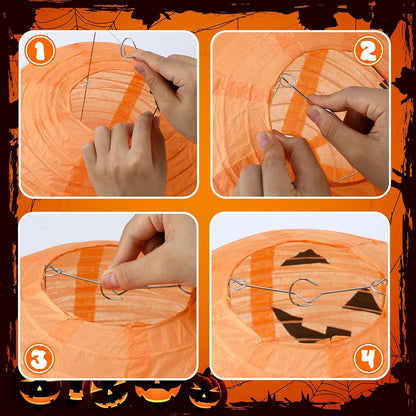 1
2
3
4