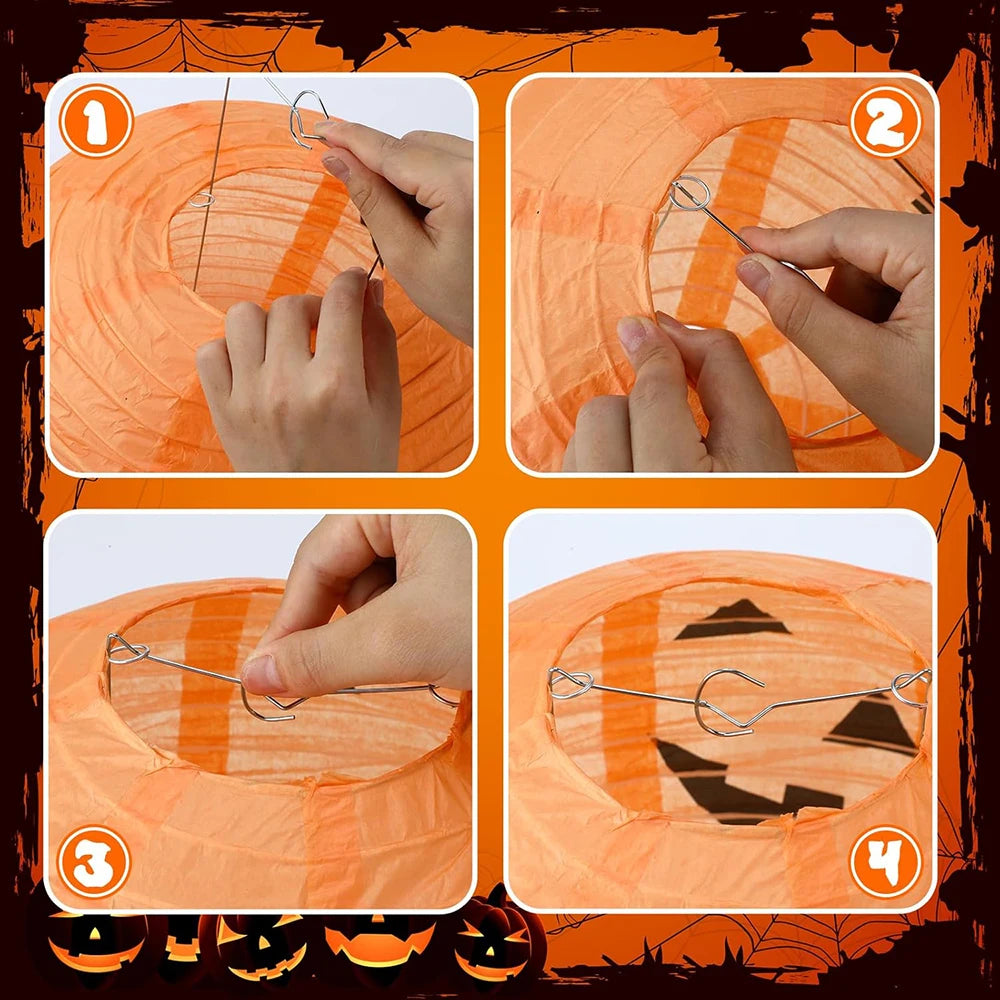 1

2

3

4